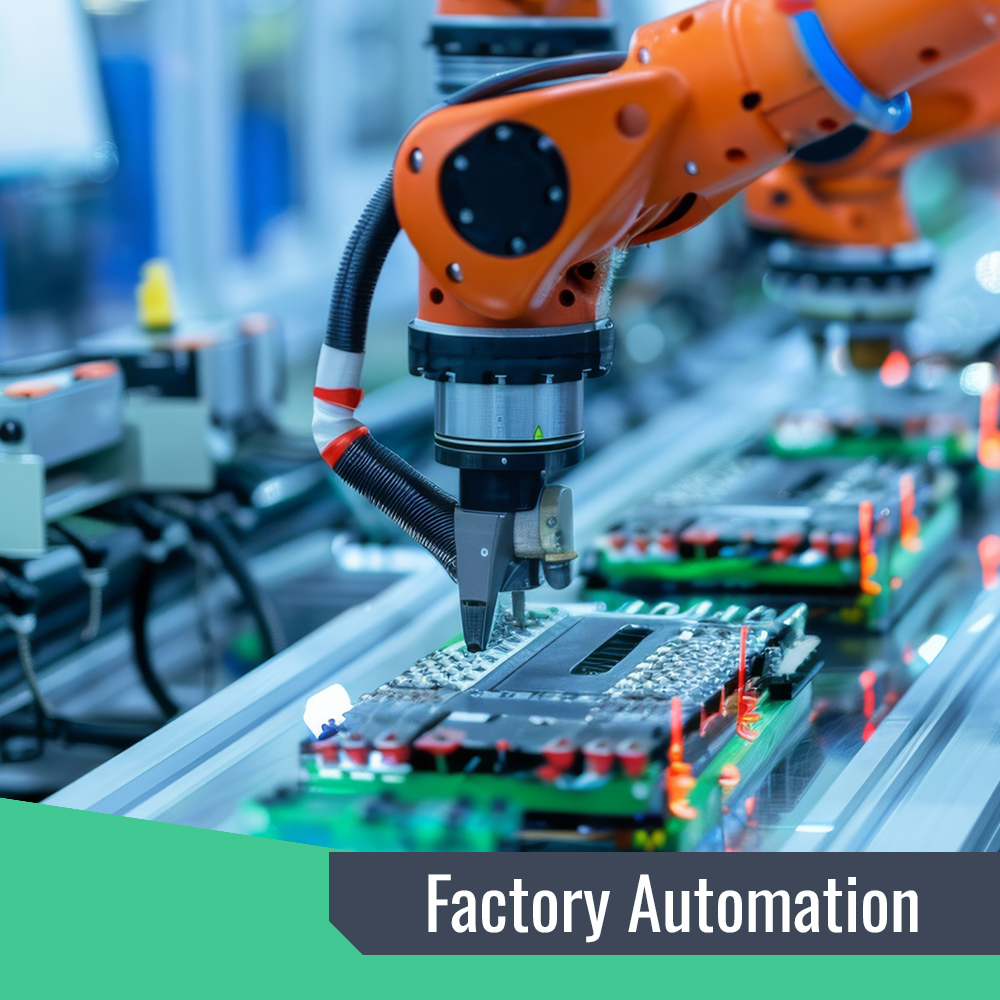 Factory Automation