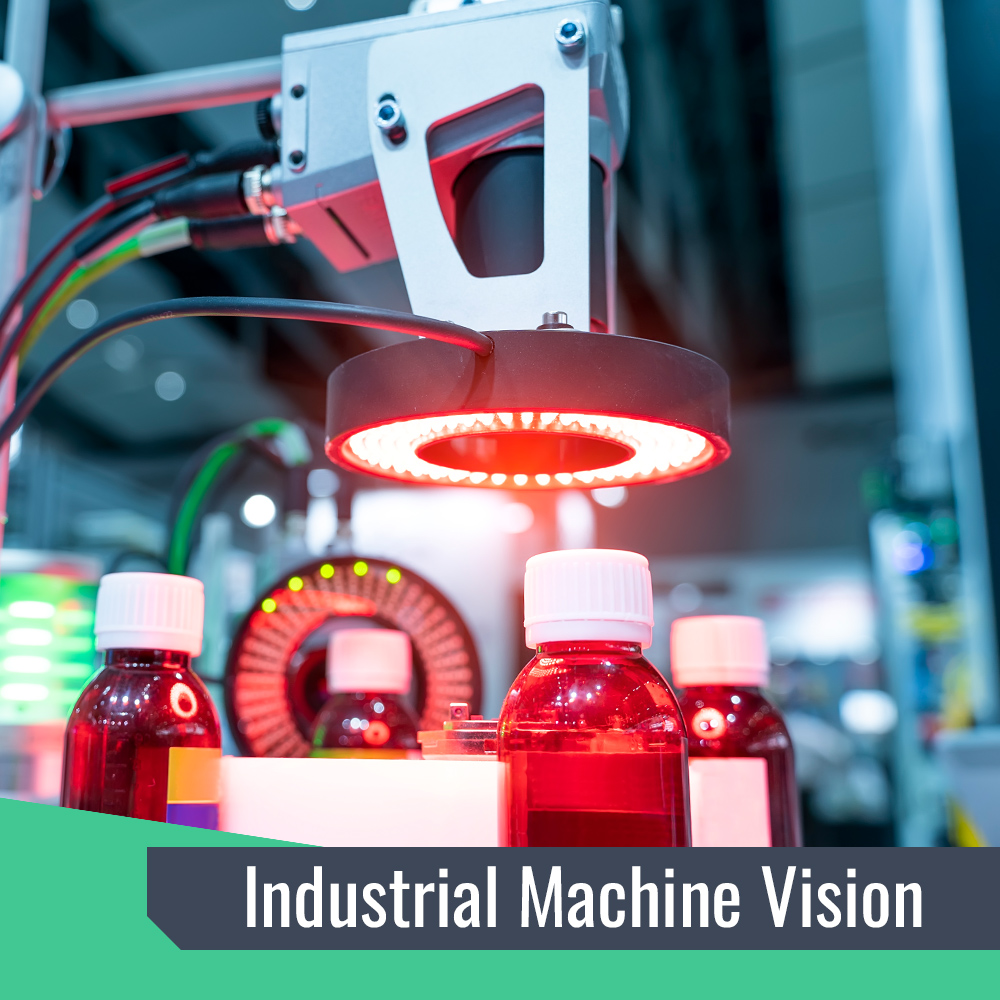 Industrial Machine Vision