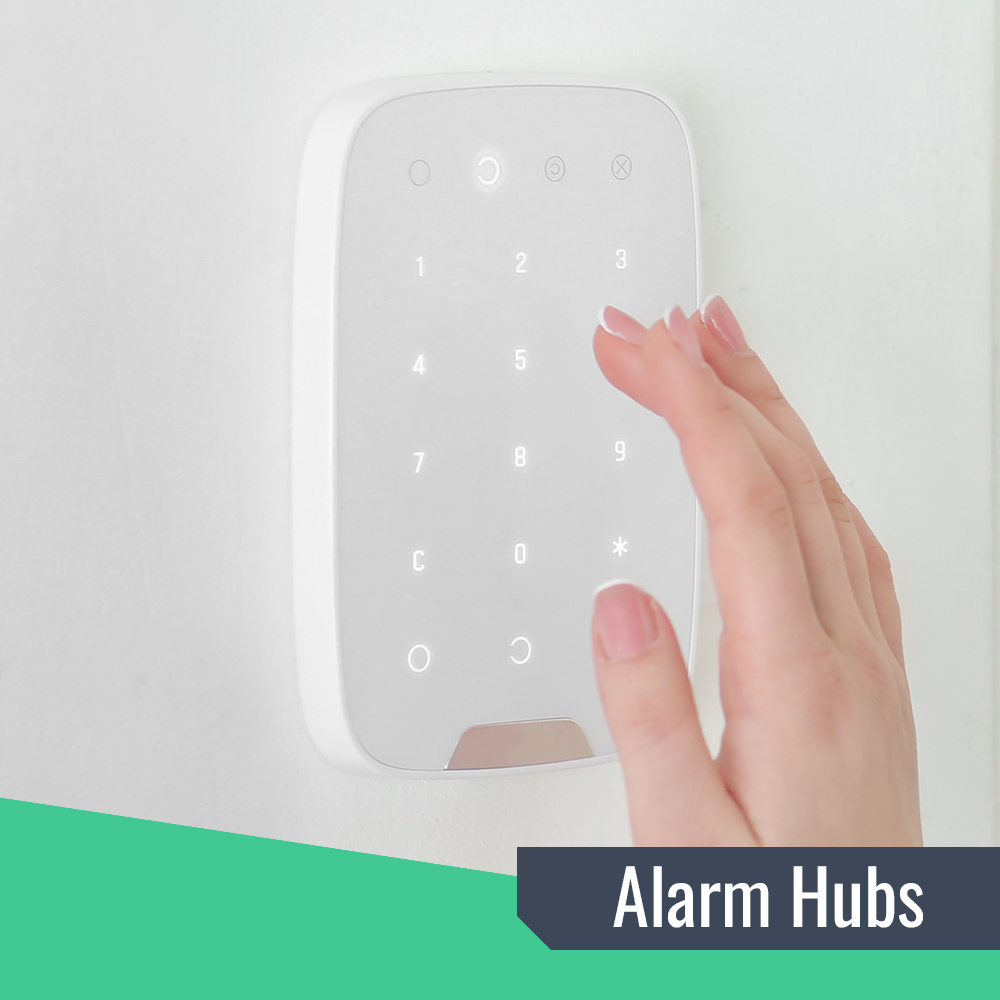 1 2 3
4 5
7 8 9
C 0 *

Alarm Hubs