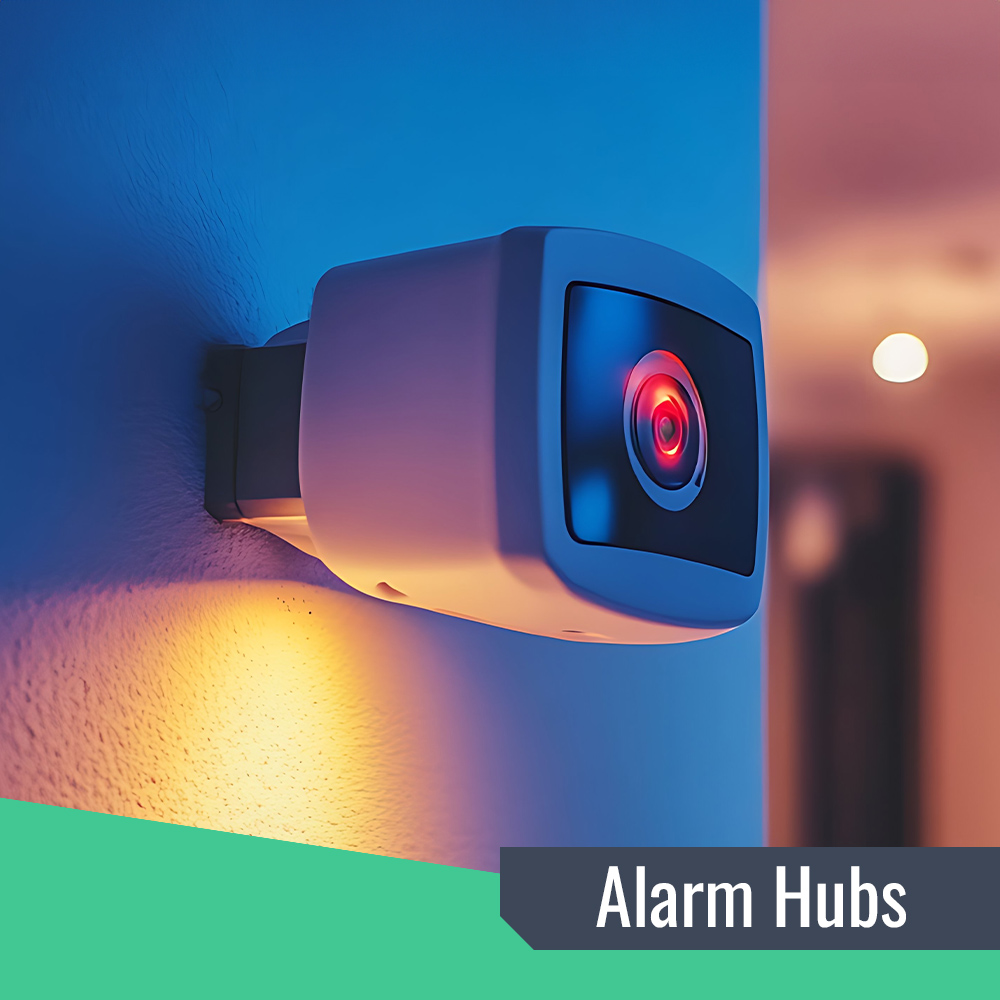 Alarm Hubs