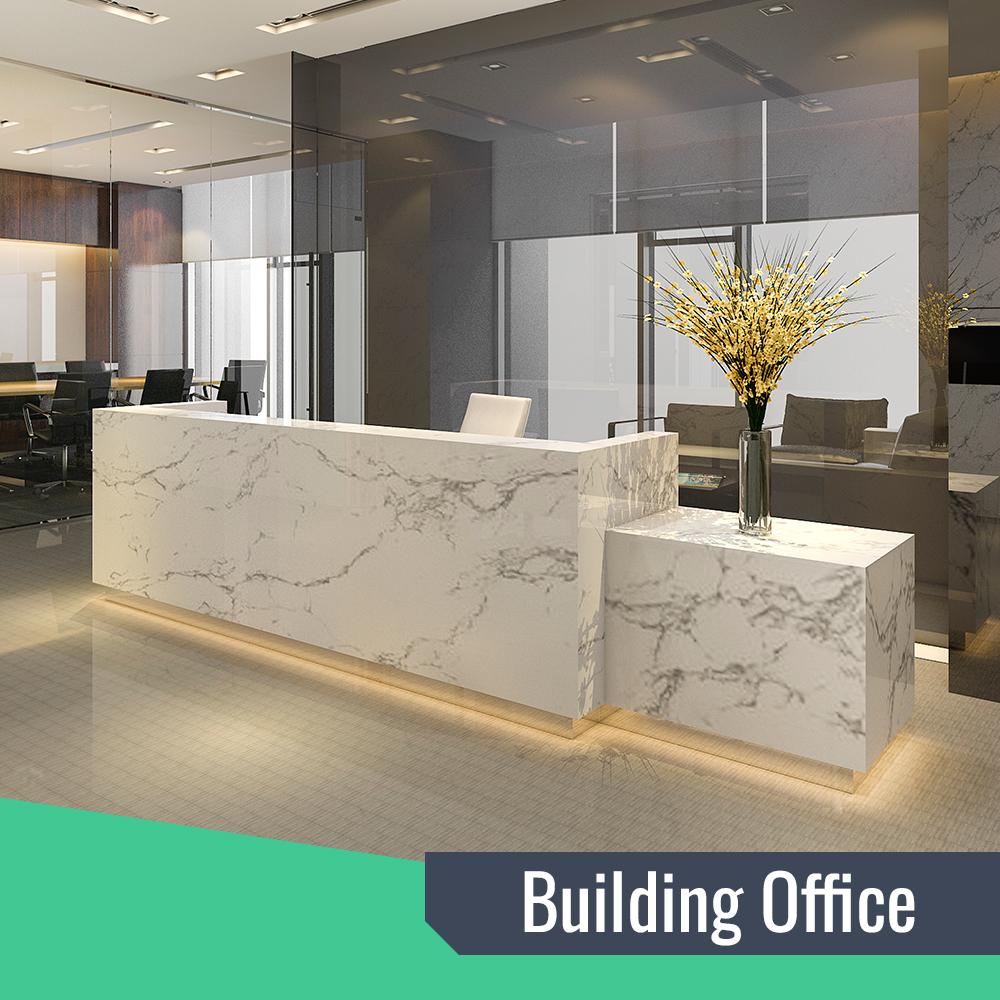 Building Office