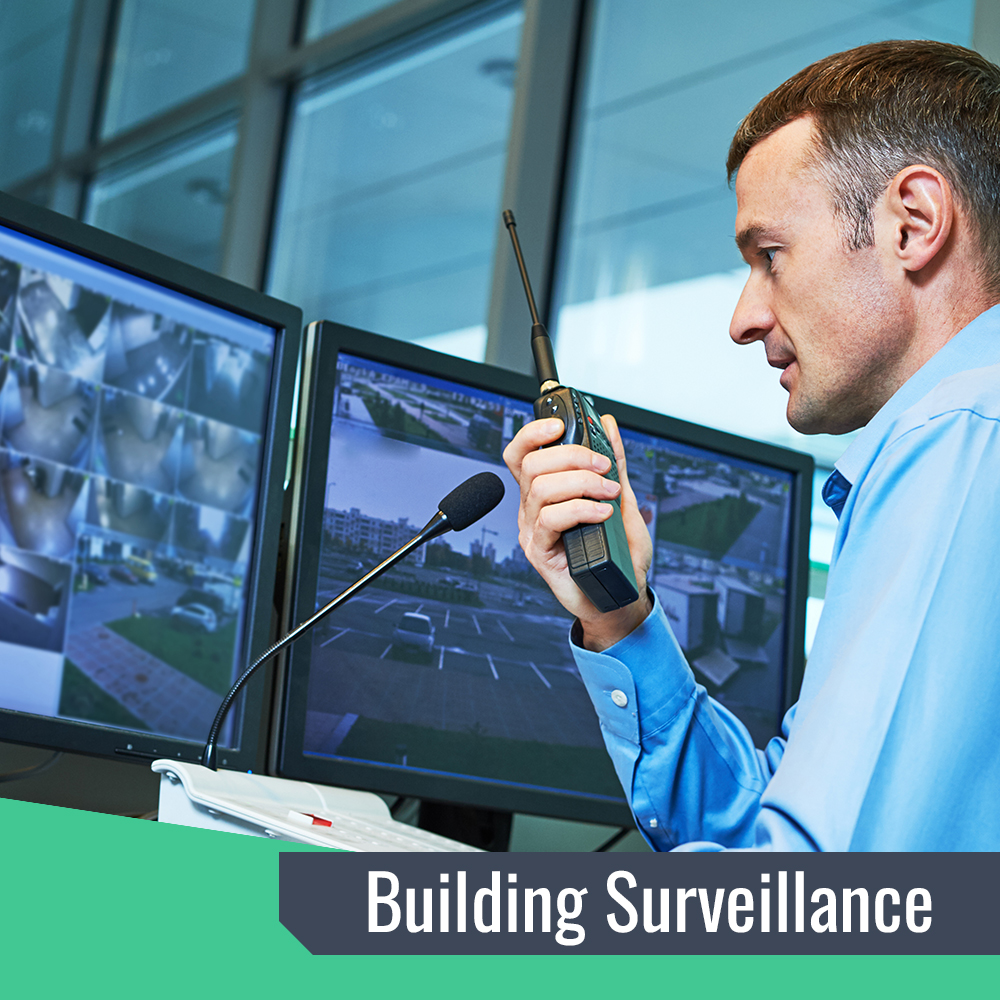 Building Surveillance