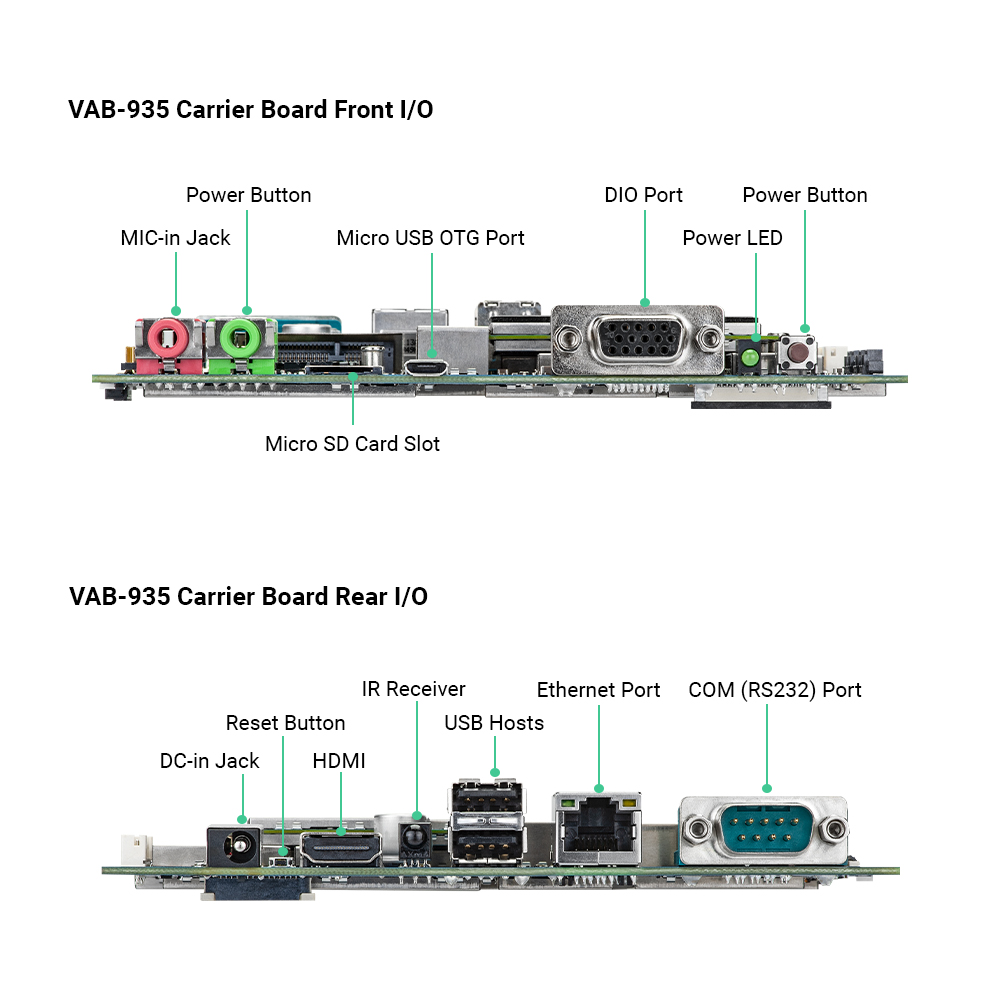 VAB-935 Carrier Board Front I/O

Power Button
MIC-in Jack
Micro USB OTG Port
DIO Port
Power Button
Power LED
Micro SD Card Slot

VAB-935 Carrier Board Rear I/O

IR Receiver
Ethernet Port
COM (RS232) Port
Reset Button
USB Hosts
DC-in Jack
HDMI