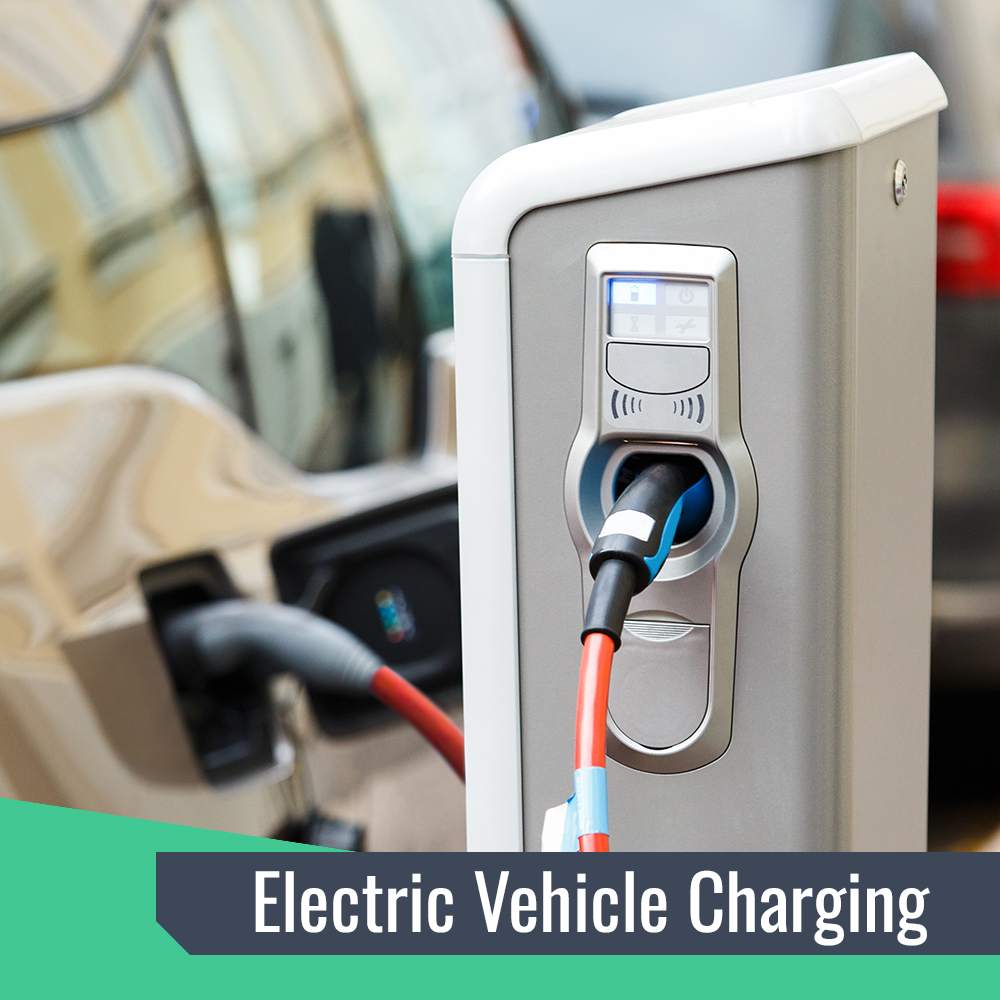 Electric Vehicle Charging