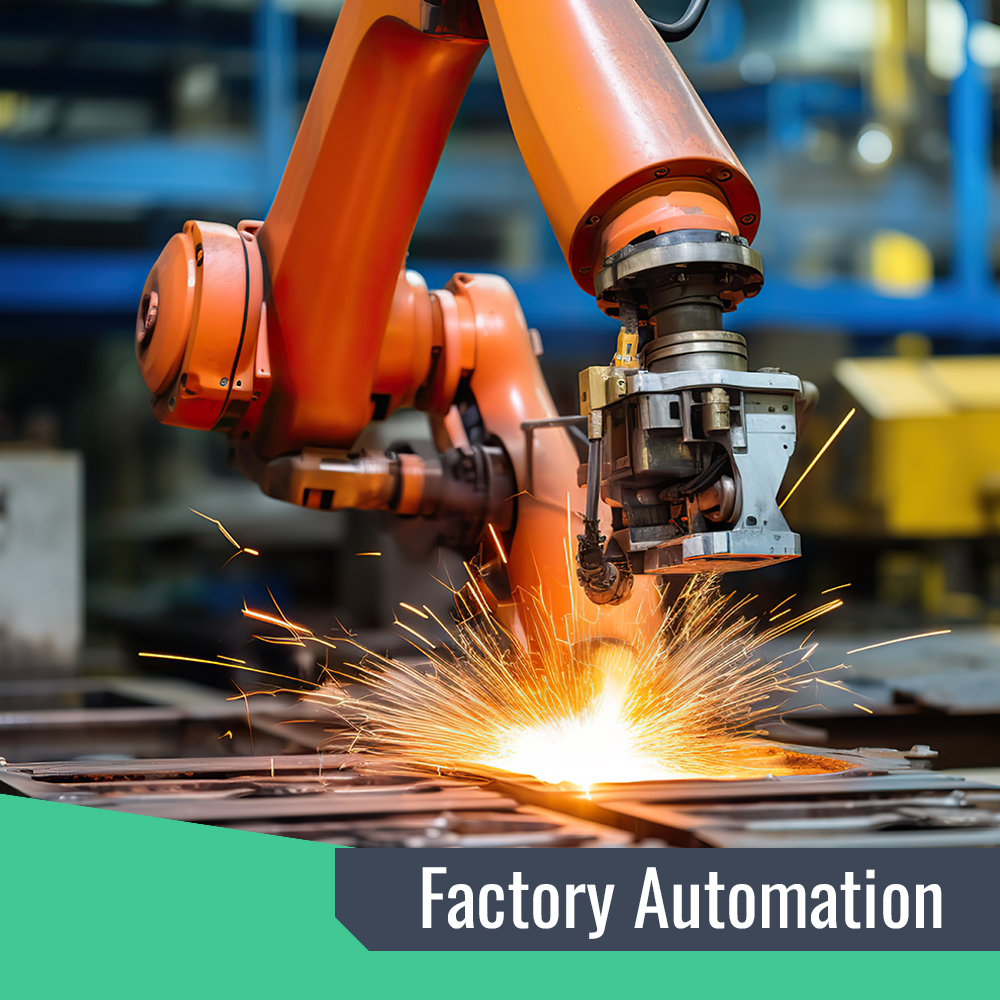 Factory Automation