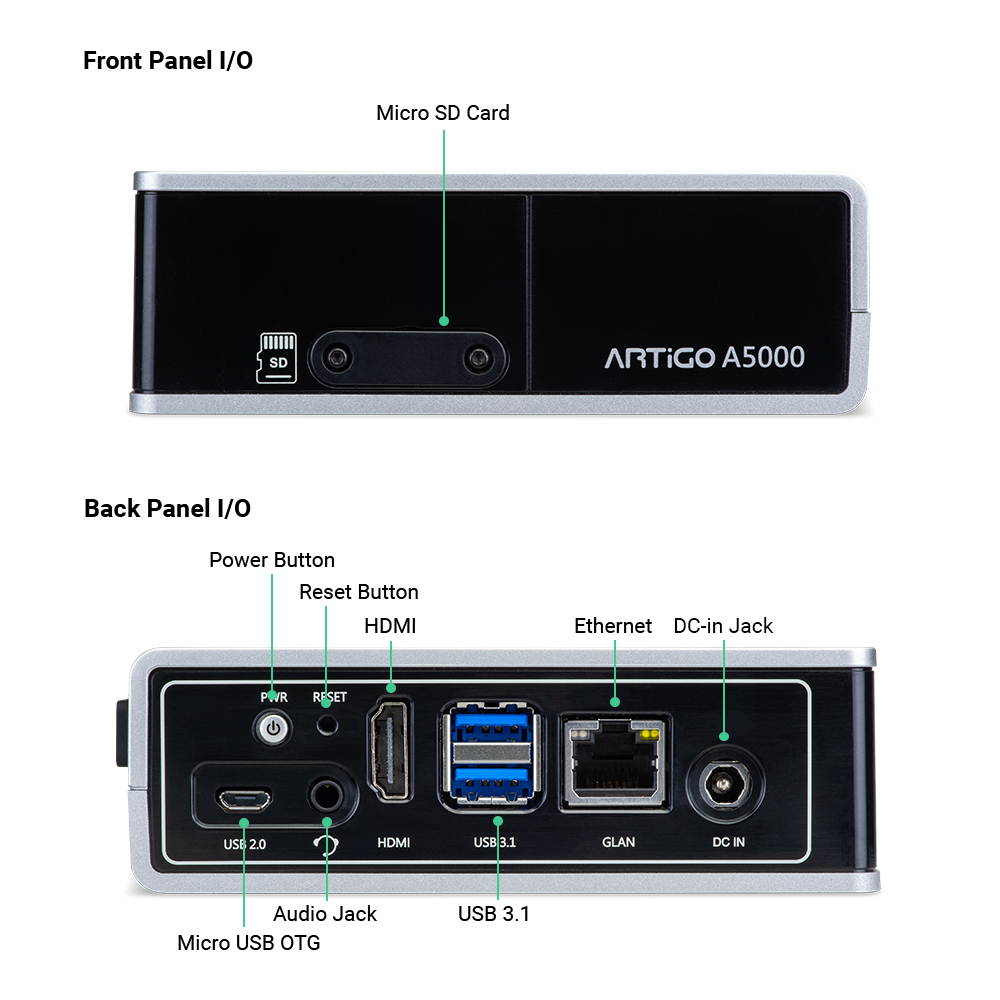 Front Panel I/O

Micro SD Card

SD

ARTiGO A5000

Back Panel I/O

Power Button

Reset Button

HDMI

Ethernet

DC-in Jack

PWR

RESET

USB 2.0

HDMI

USB 3.1

GLAN

DC IN

Audio Jack

USB 3.1

Micro USB OTG