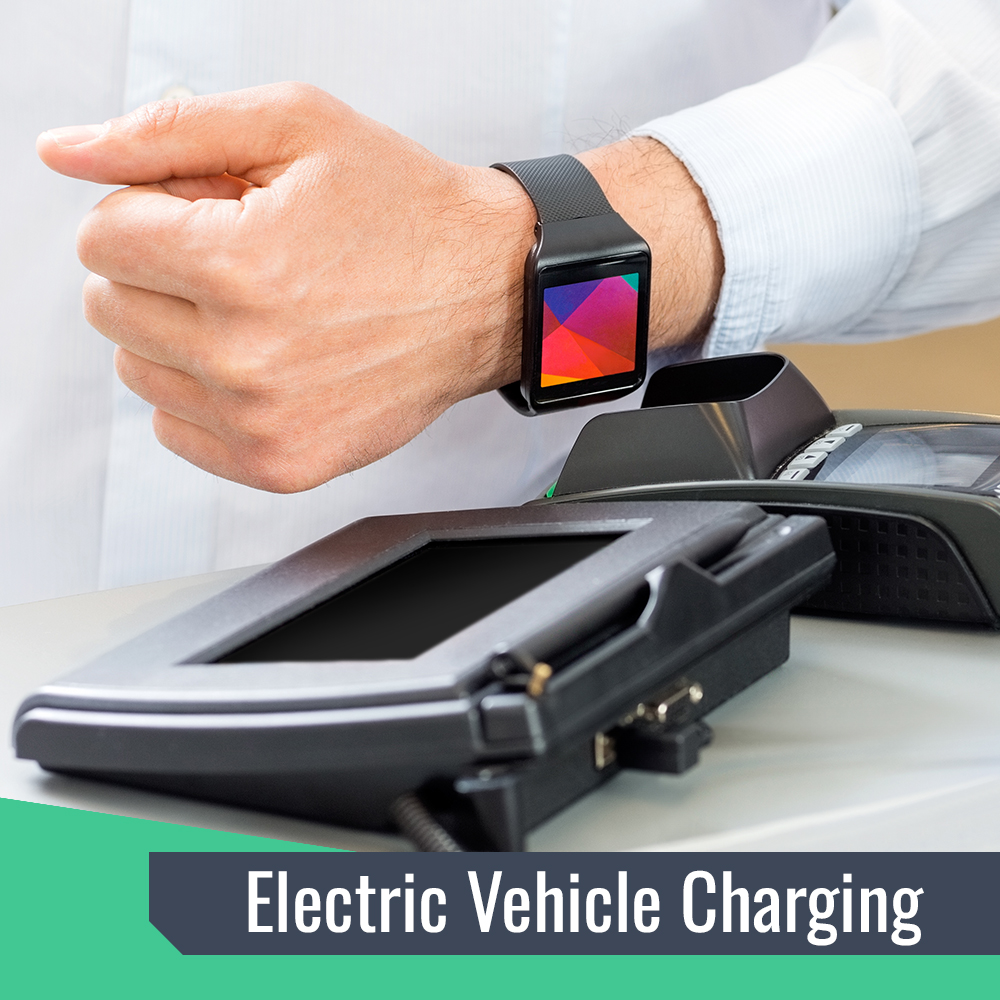 Electric Vehicle Charging