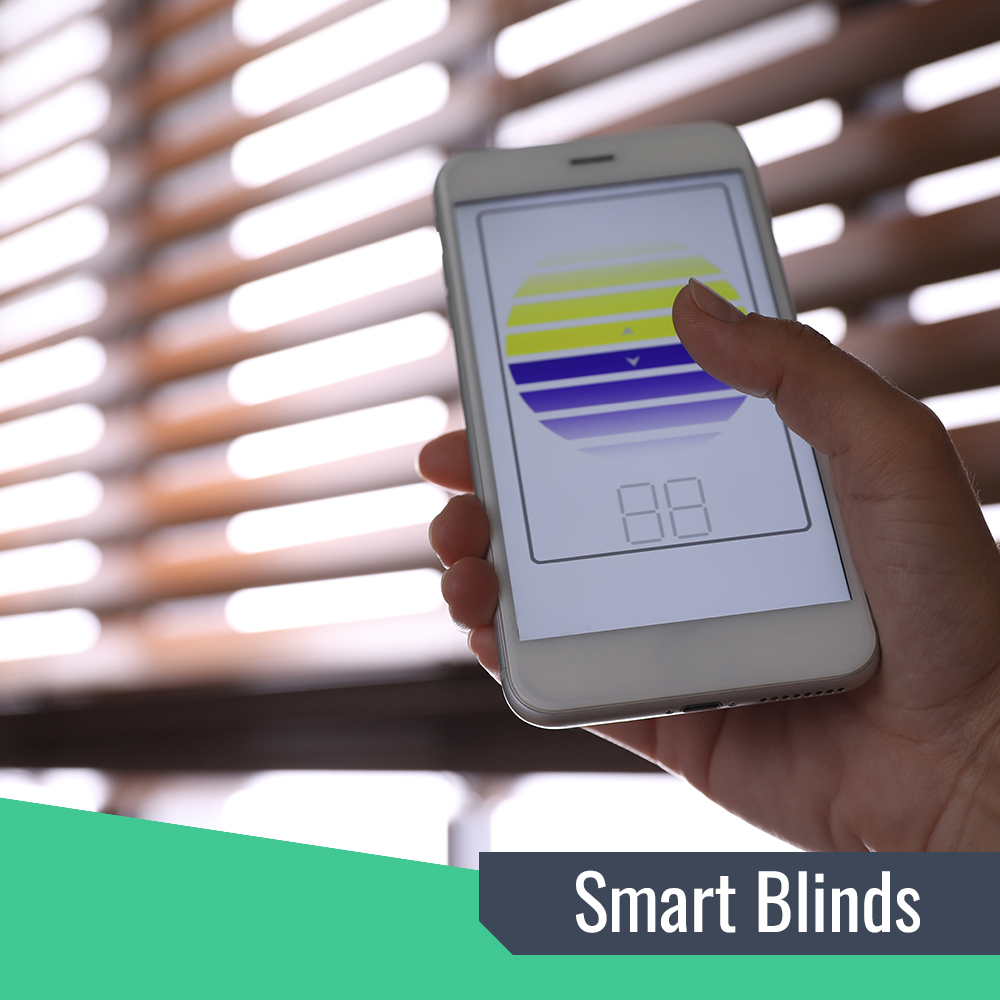 88

Smart Blinds